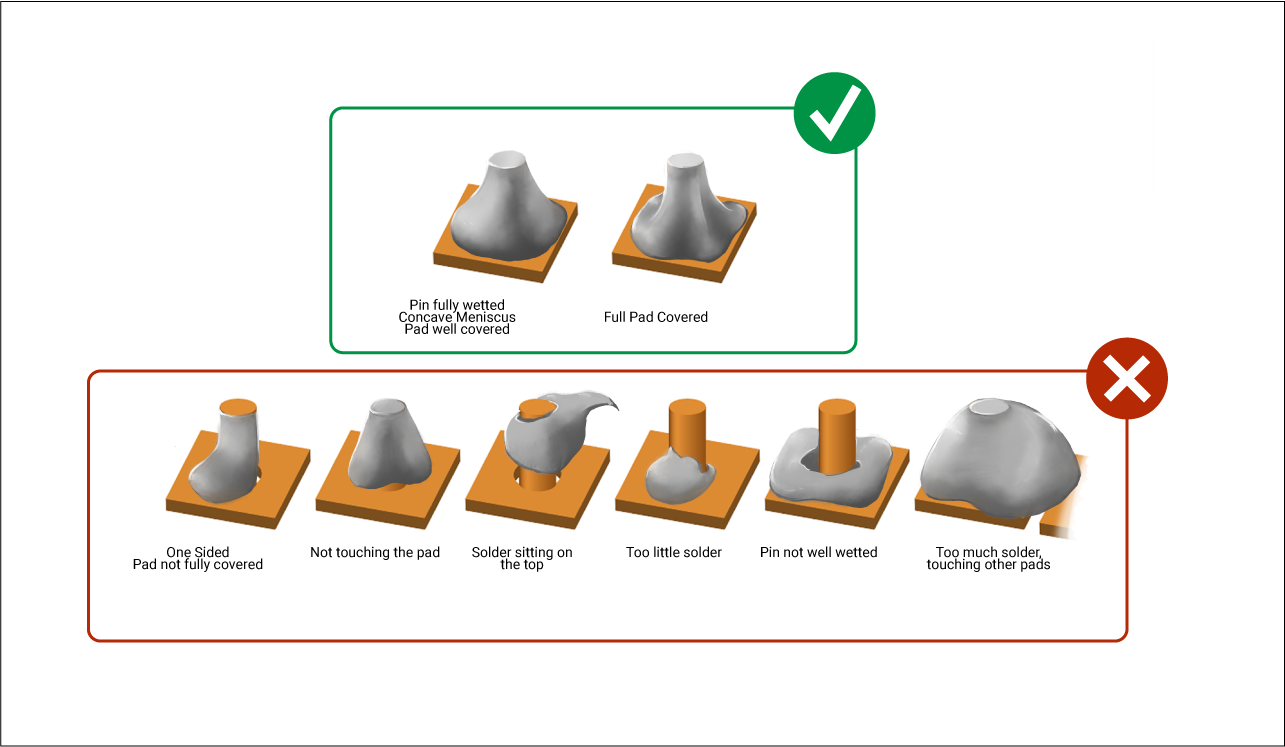 Pin fully wetted
Concave Meniscus
Pad well covered

Full Pad Covered

One Sided
Pad not fully covered

Not touching the pad

Solder sitting on the top

Too little solder

Pin not well wetted

Too much solder, touching other pads