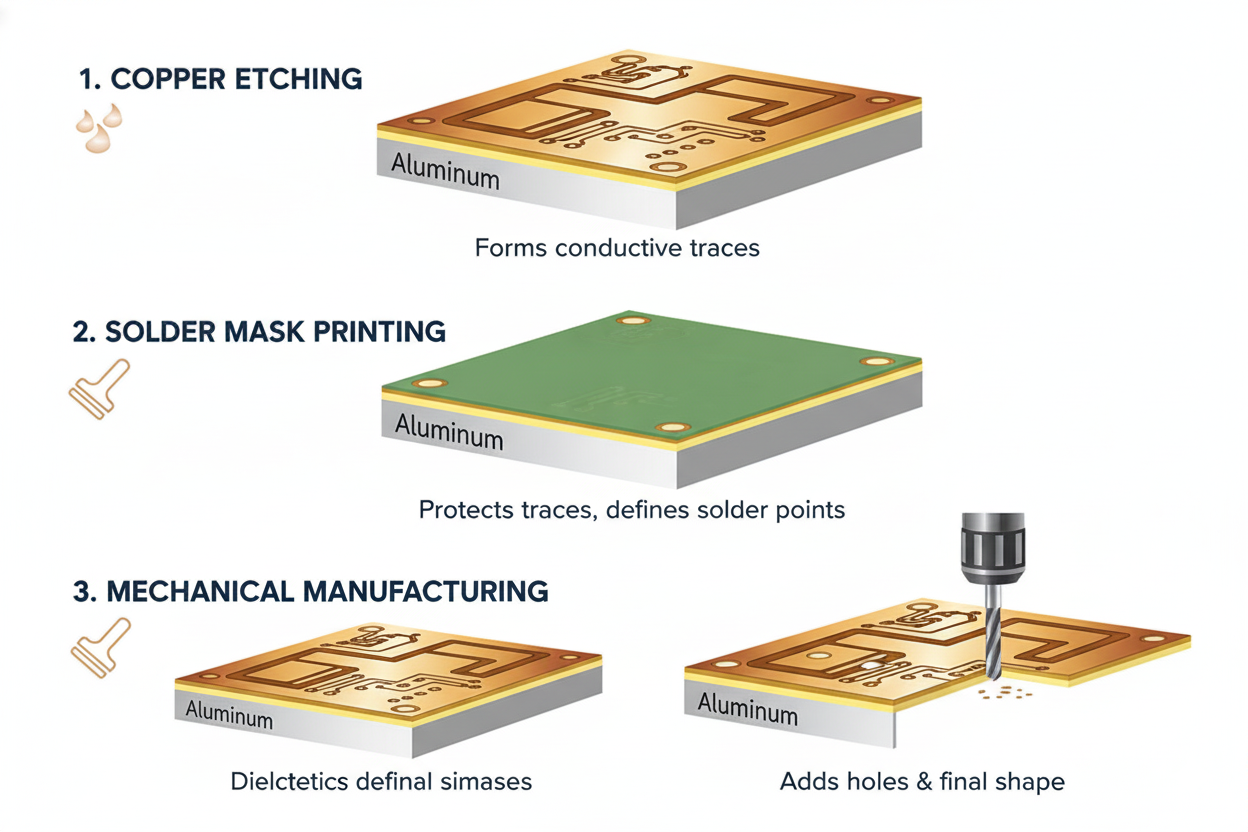 1. COPPER ETCHING

Aluminum

Forms conductive traces

2. SOLDER MASK PRINTING

Aluminum

Protects traces, defines solder points

3. MECHANICAL MANUFACTURING

Aluminum

Dielctetics definal simases

Aluminum

Adds holes & final shape