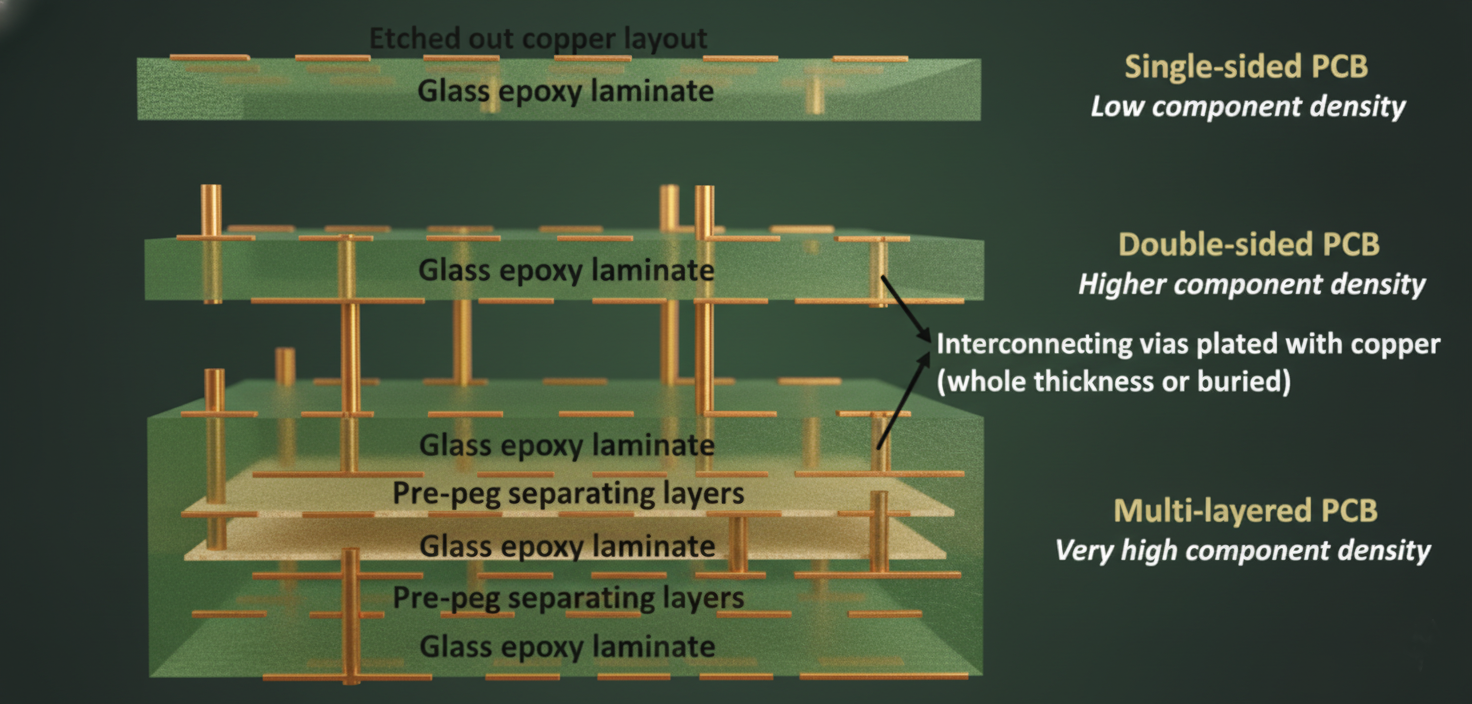 Etched out copper layout
Glass epoxy laminate

Single-sided PCB
Low component density

Glass epoxy laminate

Double-sided PCB
Higher component density

Interconnecting vias plated with copper (whole thickness or buried)

Glass epoxy laminate
Pre-peg separating layers
Glass epoxy laminate
Pre-peg separating layers
Glass epoxy laminate

Multi-layered PCB
Very high component density